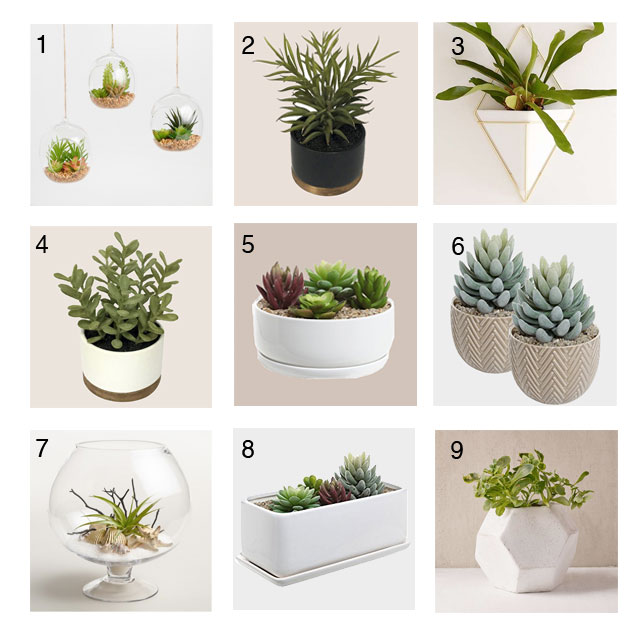 1

2

3

4

5

6

7

8

9